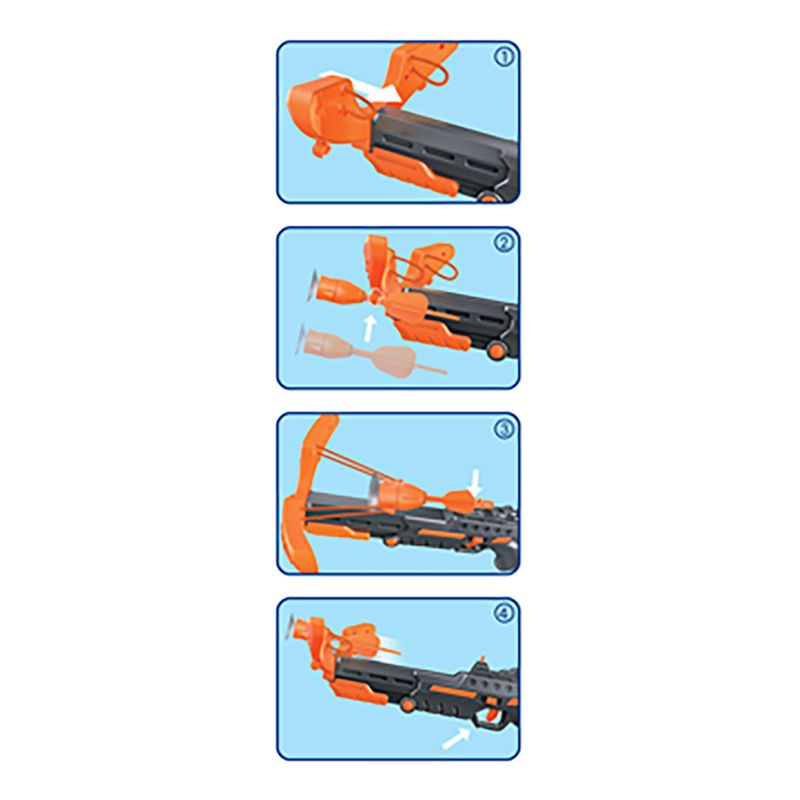 ①

②

③

④